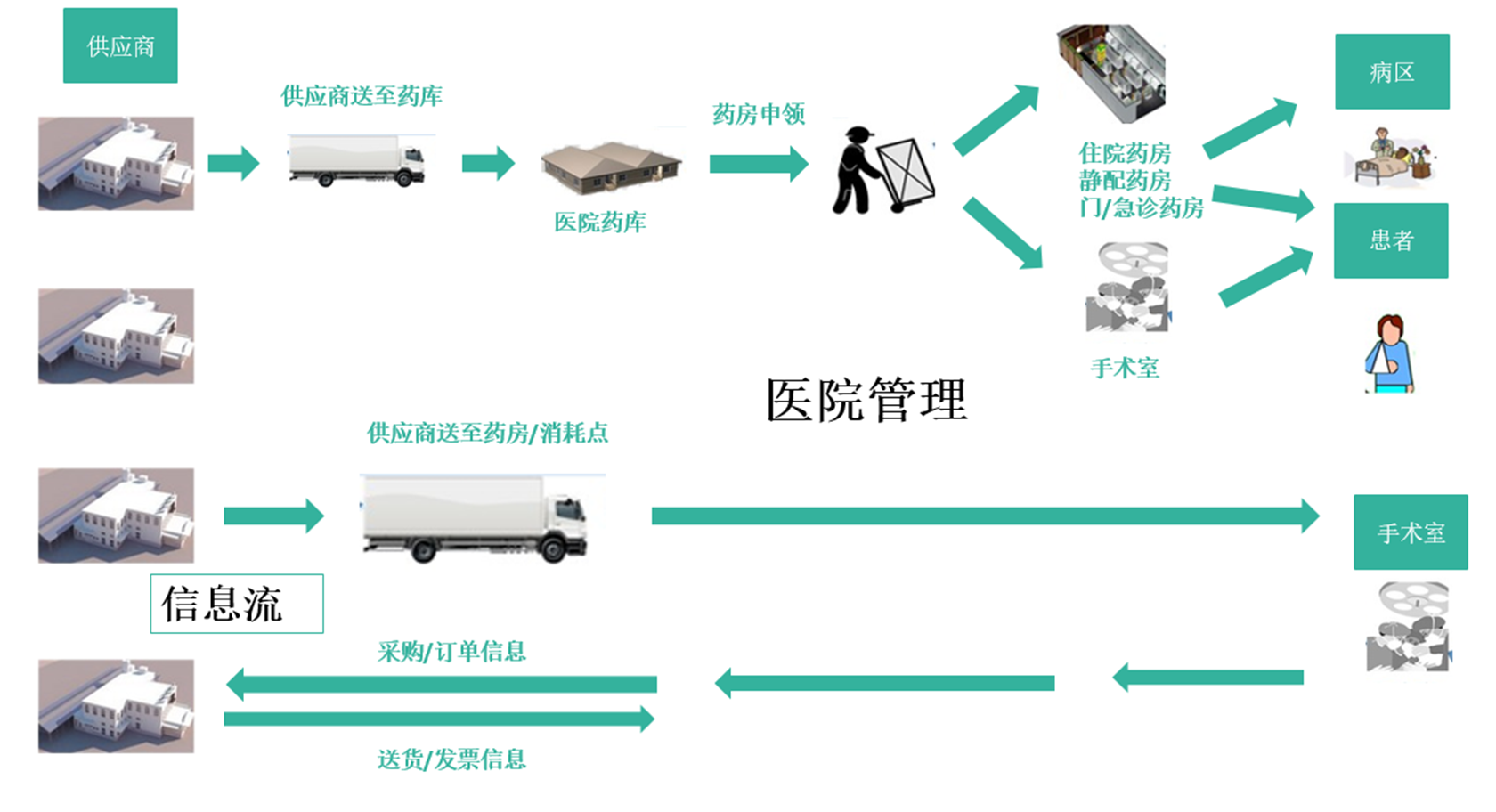 供应商

供应商送至药库

医院药库

药房申领

住院药房
静配药房
门/急诊药房

手术室

病区

患者

医院管理

供应商送至药房/消耗点

手术室

信息流

采购/订单信息

送货/发票信息